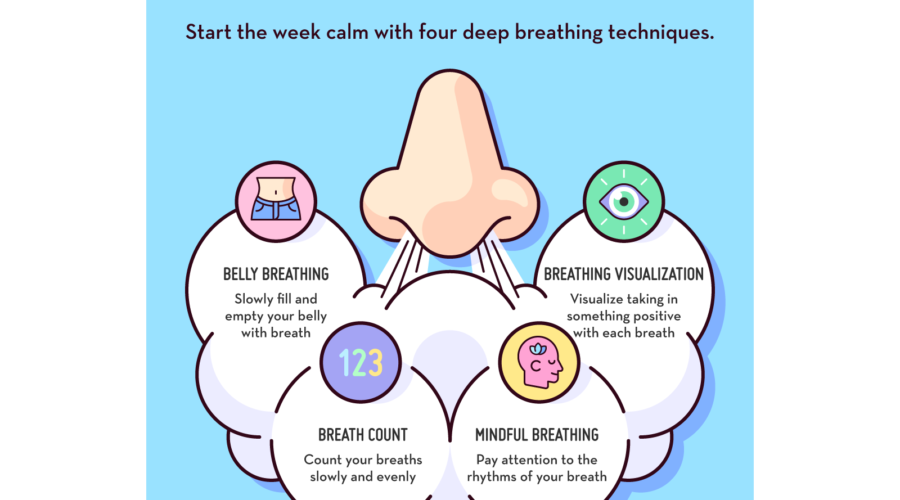 Start the week calm with four deep breathing techniques.

BELLY BREATHING
Slowly fill and empty your belly with breath

BREATHING VISUALIZATION
Visualize taking in something positive with each breath

123

BREATH COUNT
Count your breaths slowly and evenly

MINDFUL BREATHING
Pay attention to the rhythms of your breath