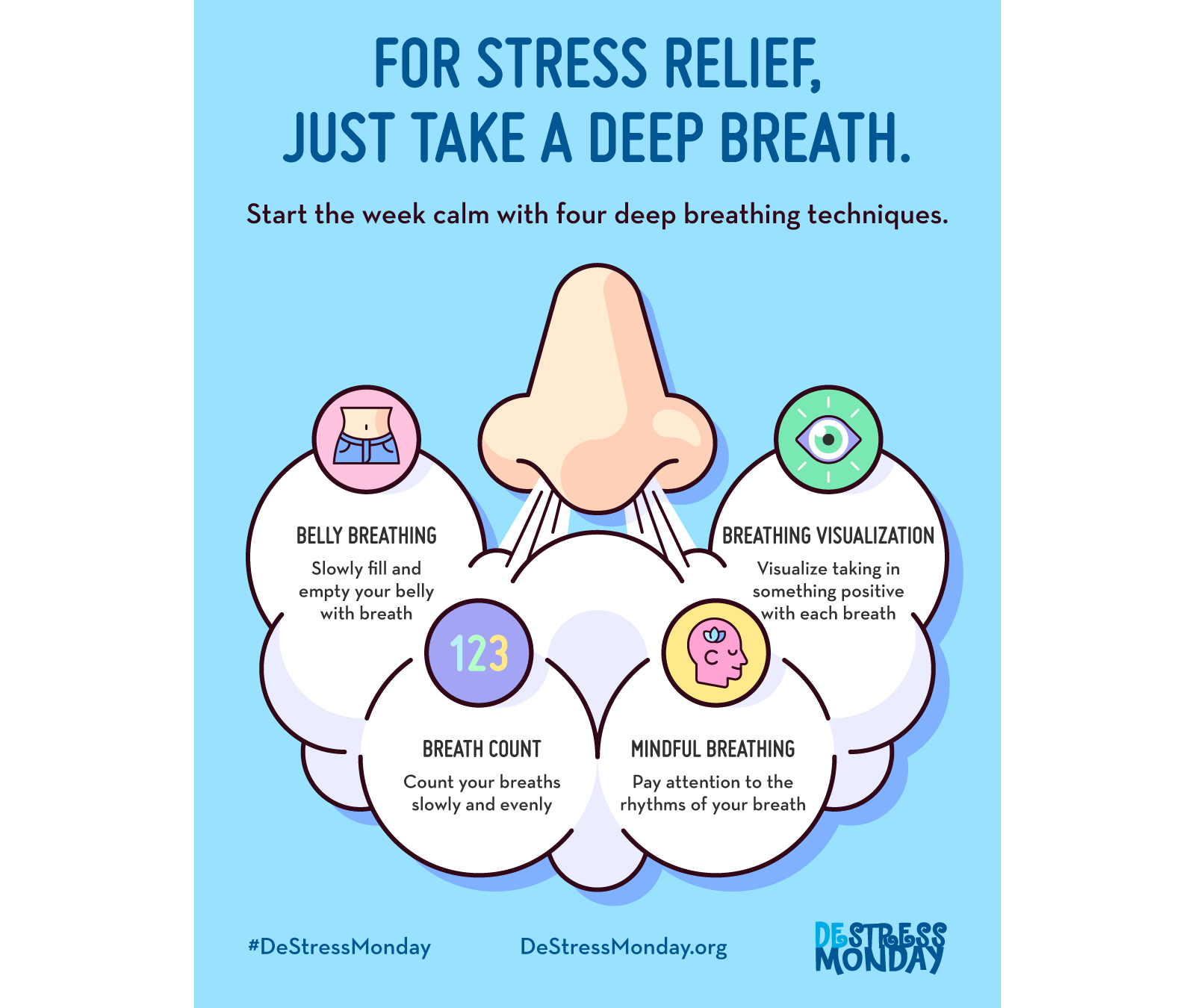 FOR STRESS RELIEF, JUST TAKE A DEEP BREATH.

Start the week calm with four deep breathing techniques.

BELLY BREATHING

Slowly fill and empty your belly with breath

BREATHING VISUALIZATION

Visualize taking in something positive with each breath

123

BREATH COUNT

Count your breaths slowly and evenly

MINDFUL BREATHING

Pay attention to the rhythms of your breath

#DeStressMonday

DeStressMonday.org

DESTRESS MONDAY